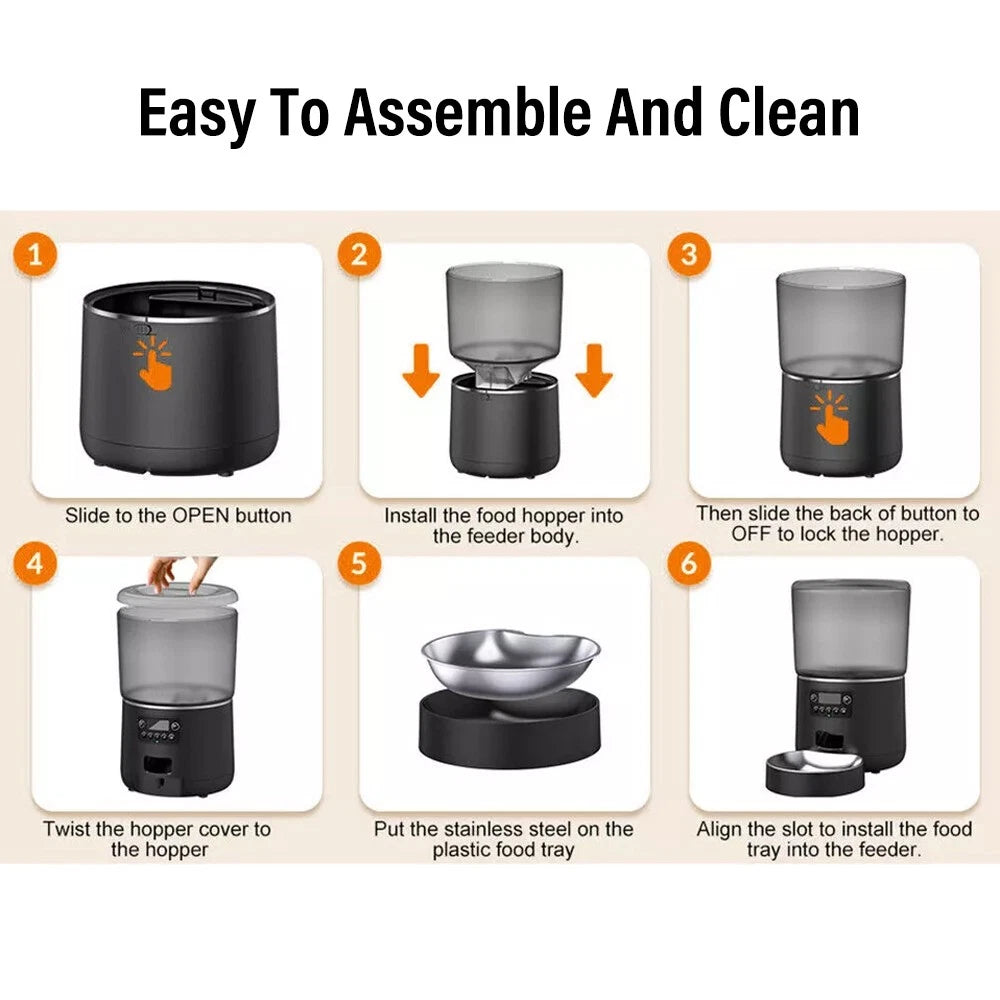 Easy To Assemble And Clean

1
Slide to the OPEN button

2
Install the food hopper into the feeder body.

3
Then slide the back of button to OFF to lock the hopper.

4
Twist the hopper cover to the hopper

5
Put the stainless steel on the plastic food tray

6
Align the slot to install the food tray into the feeder.